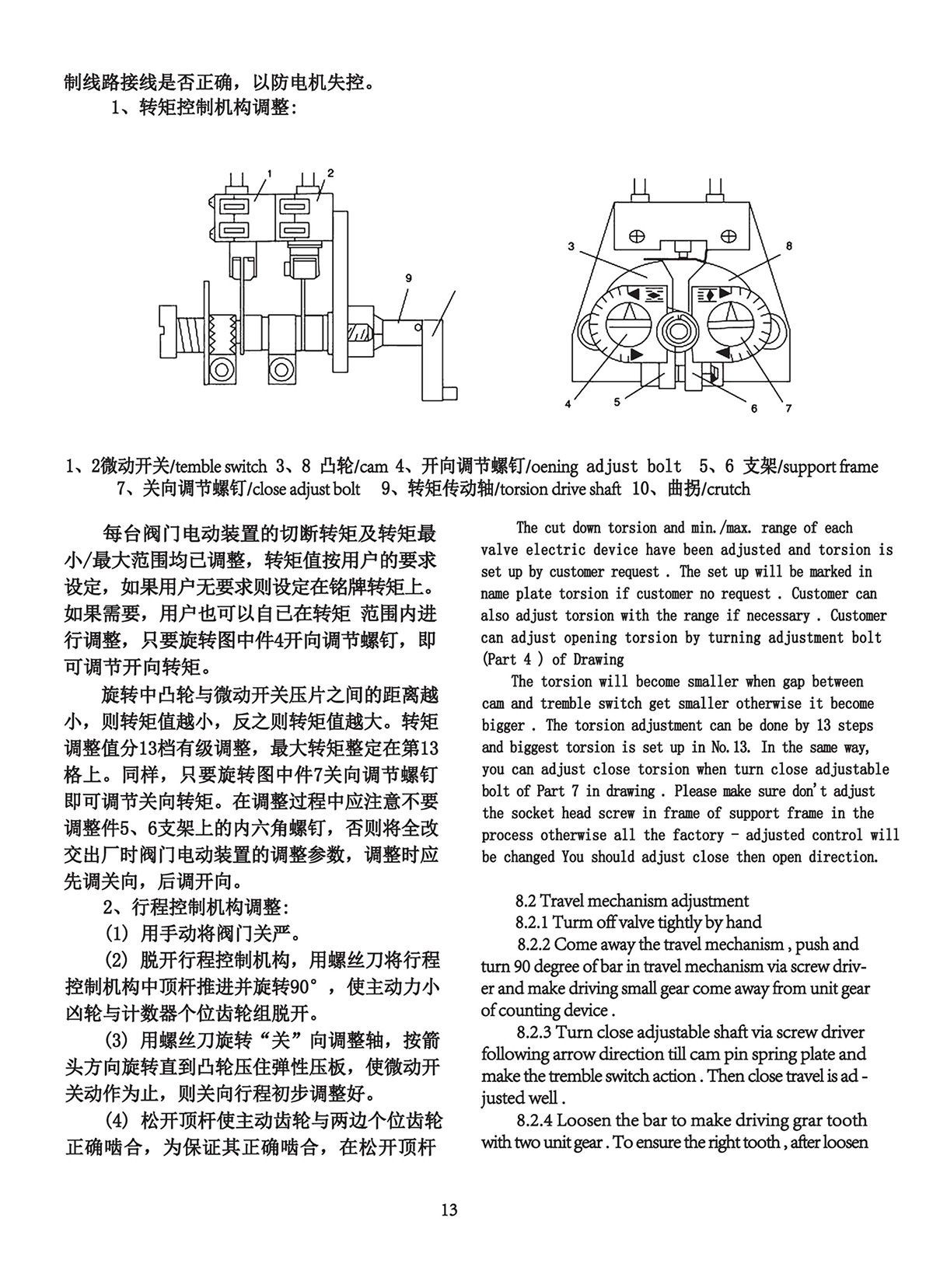 制线路接线是否正确，以防电机失控。

1、转矩控制机构调整：

1
2
9
3
8
4
5
6
7

1、2微动开关/temble switch 3、8 凸轮/cam 4、开向调节螺钉/oening adjust bolt 5、6 支架/support frame 7、关向调节螺钉/close adjust bolt 9、转矩传动轴/torsion drive shaft 10、曲拐/crutch

每台阀门电动装置的切断转矩及转矩最小/最大范围均已调整，转矩值按用户的要求设定，如果用户无要求则设定在铭牌转矩上。如果需要，用户也可以自已在转矩 范围内进行调整，只要旋转图中件4开向调节螺钉，即可调节开向转矩。

旋转中凸轮与微动开关压片之间的距离越小，则转矩值越小，反之则转矩值越大。转矩调整值分13档有级调整，最大转矩整定在第13格上。同样，只要旋转图中件7关向调节螺钉即可调节关向转矩。在调整过程中应注意不要调整件5、6支架上的内六角螺钉，否则将全改交出厂时阀门电动装置的调整参数，调整时应先调关向，后调开向。

2、行程控制机构调整：

(1) 用手动将阀门关严。

(2) 脱开行程控制机构，用螺丝刀将行程控制机构中顶杆推进并旋转90°，使主动力小凶轮与计数器个位齿轮组脱开。

(3) 用螺丝刀旋转“关”向调整轴，按箭头方向旋转直到凸轮压住弹性压板，使微动开关动作为止，则关向行程初步调整好。

(4) 松开顶杆使主动齿轮与两边个位齿轮正确啮合，为保证其正确啮合，在松开顶杆

The cut down torsion and min./max. range of each valve electric device have been adjusted and torsion is set up by customer request . The set up will be marked in name plate torsion if customer no request . Customer can also adjust torsion with the range if necessary . Customer can adjust opening torsion by turning adjustment bolt (Part 4 ) of Drawing

The torsion will become smaller when gap between cam and tremble switch get smaller otherwise it become bigger . The torsion adjustment can be done by 13 steps and biggest torsion is set up in No.13. In the same way, you can adjust close torsion when turn close adjustable bolt of Part 7 in drawing . Please make sure don't adjust the socket head screw in frame of support frame in the process otherwise all the factory - adjusted control will be changed You should adjust close then open direction.

8.2 Travel mechanism adjustment

8.2.1 Turn off valve tightly by hand

8.2.2 Come away the travel mechanism , push and turn 90 degree of bar in travel mechanism via screw driver and make driving small gear come away from unit gear of counting device .

8.2.3 Turn close adjustable shaft via screw driver following arrow direction till cam pin spring plate and make the tremble switch action . Then close travel is adjusted well .

8.2.4 Loosen the bar to make driving grar tooth with two unit gear . To ensure the right tooth , after loosen

13